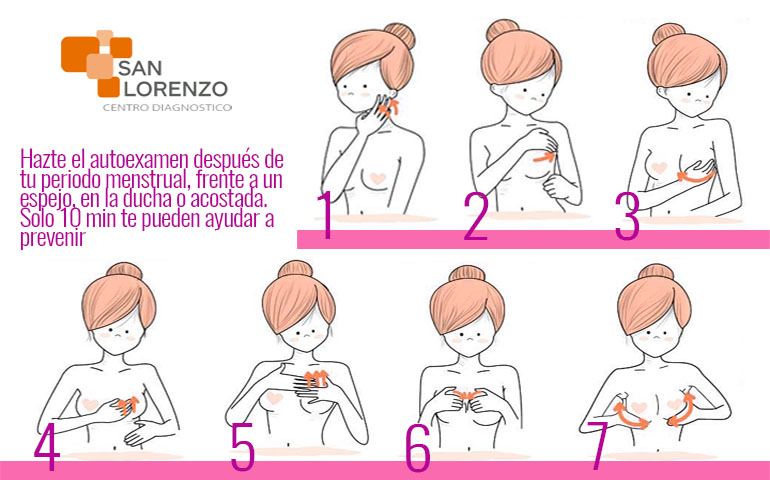 SAN LORENZO
CENTRO DIAGNOSTICO

Hazte el autoexamen después de tu periodo menstrual, frente a un espejo, en la ducha o acostada. Solo 10 min te pueden ayudar a prevenir

1
2
3
4
5
6
7